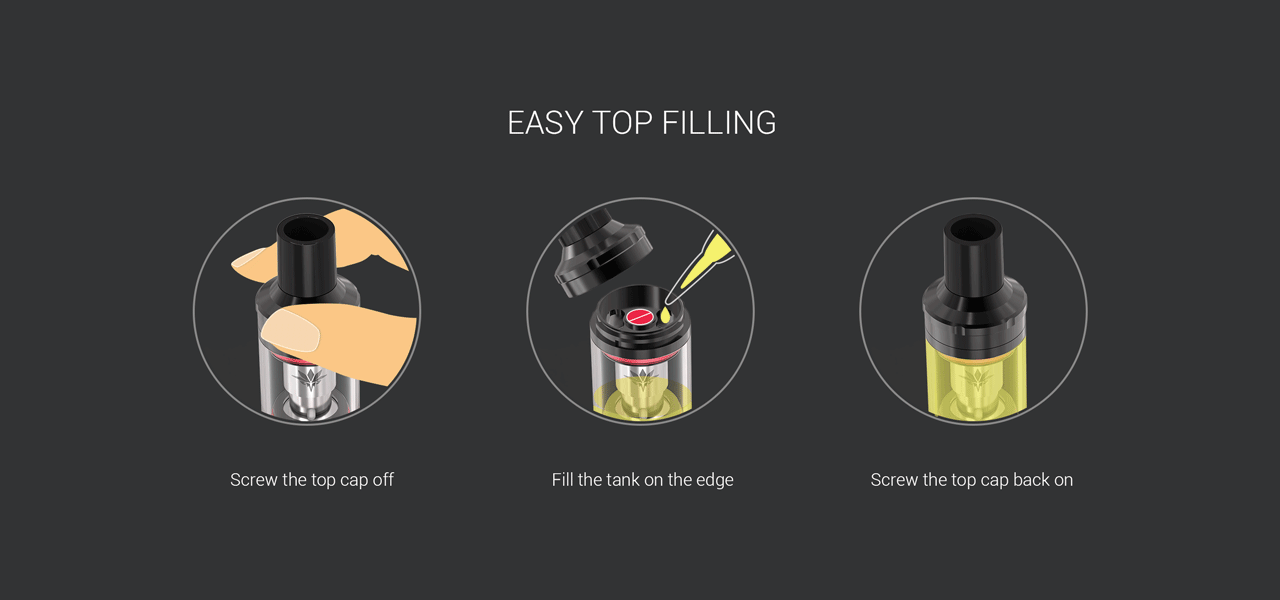 EASY TOP FILLING

Screw the top cap off

Fill the tank on the edge

Screw the top cap back on